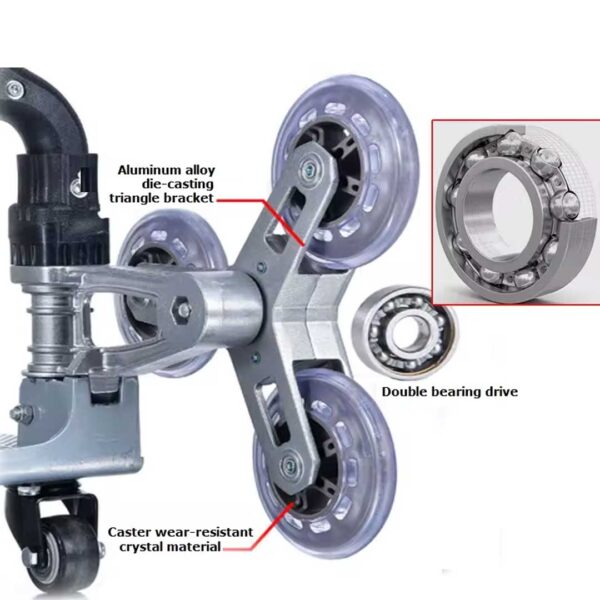 Aluminum alloy die-casting triangle bracket

Double bearing drive

Caster wear-resistant crystal material