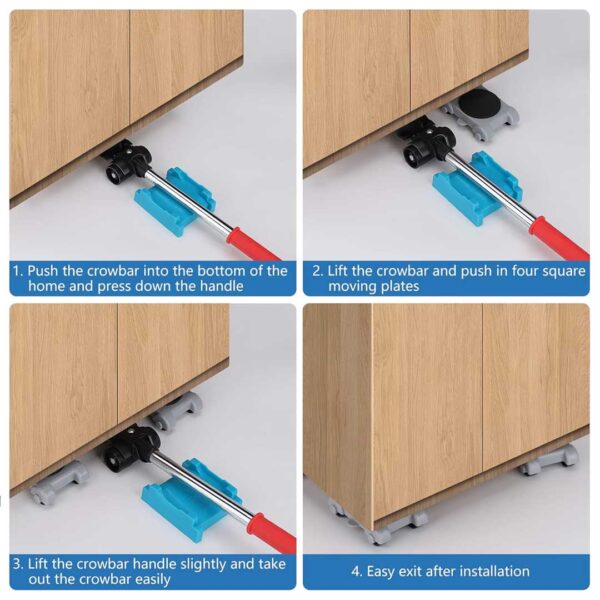 1. Push the crowbar into the bottom of the home and press down the handle

2. Lift the crowbar and push in four square moving plates

3. Lift the crowbar handle slightly and take out the crowbar easily

4. Easy exit after installation