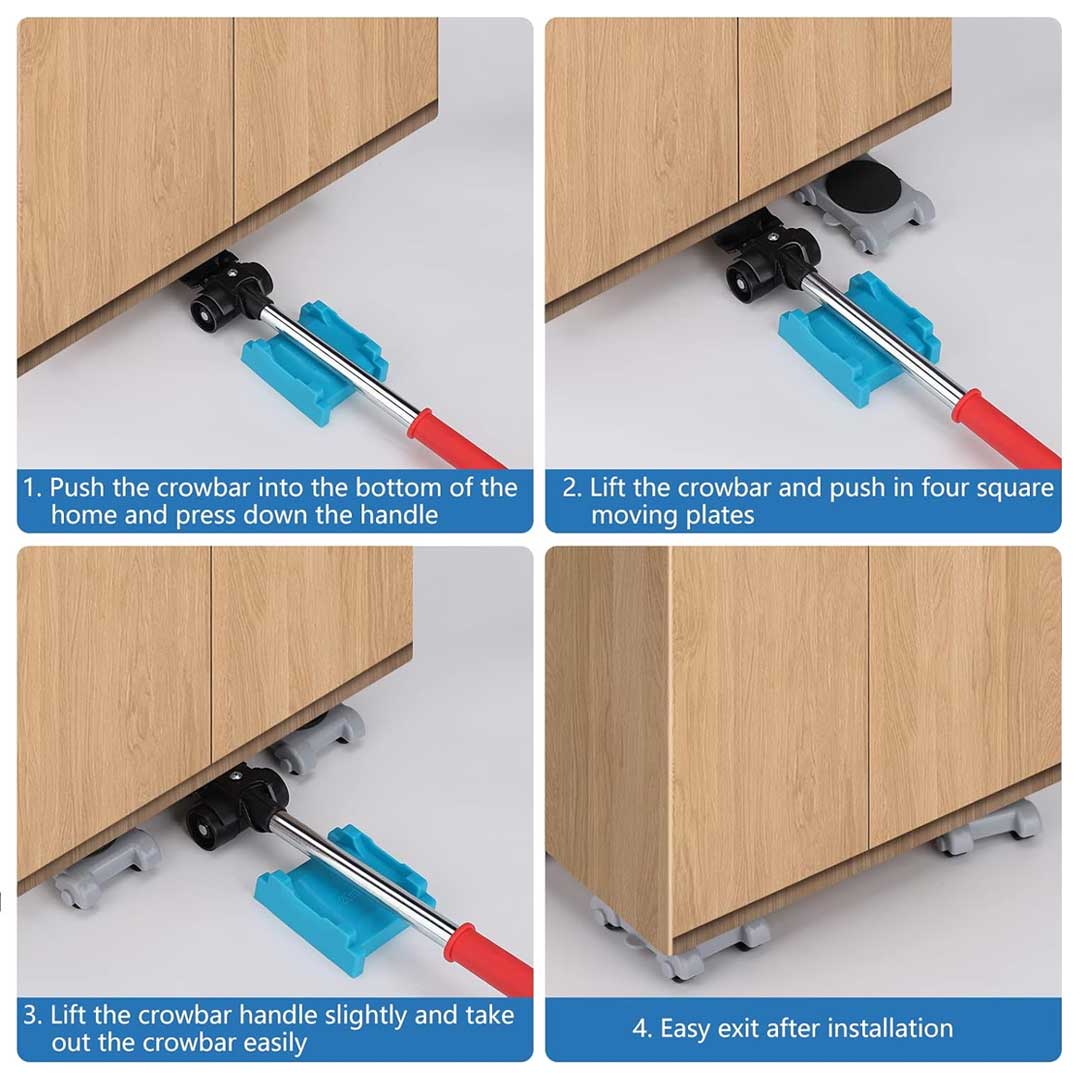 1. Push the crowbar into the bottom of the home and press down the handle

2. Lift the crowbar and push in four square moving plates

3. Lift the crowbar handle slightly and take out the crowbar easily

4. Easy exit after installation