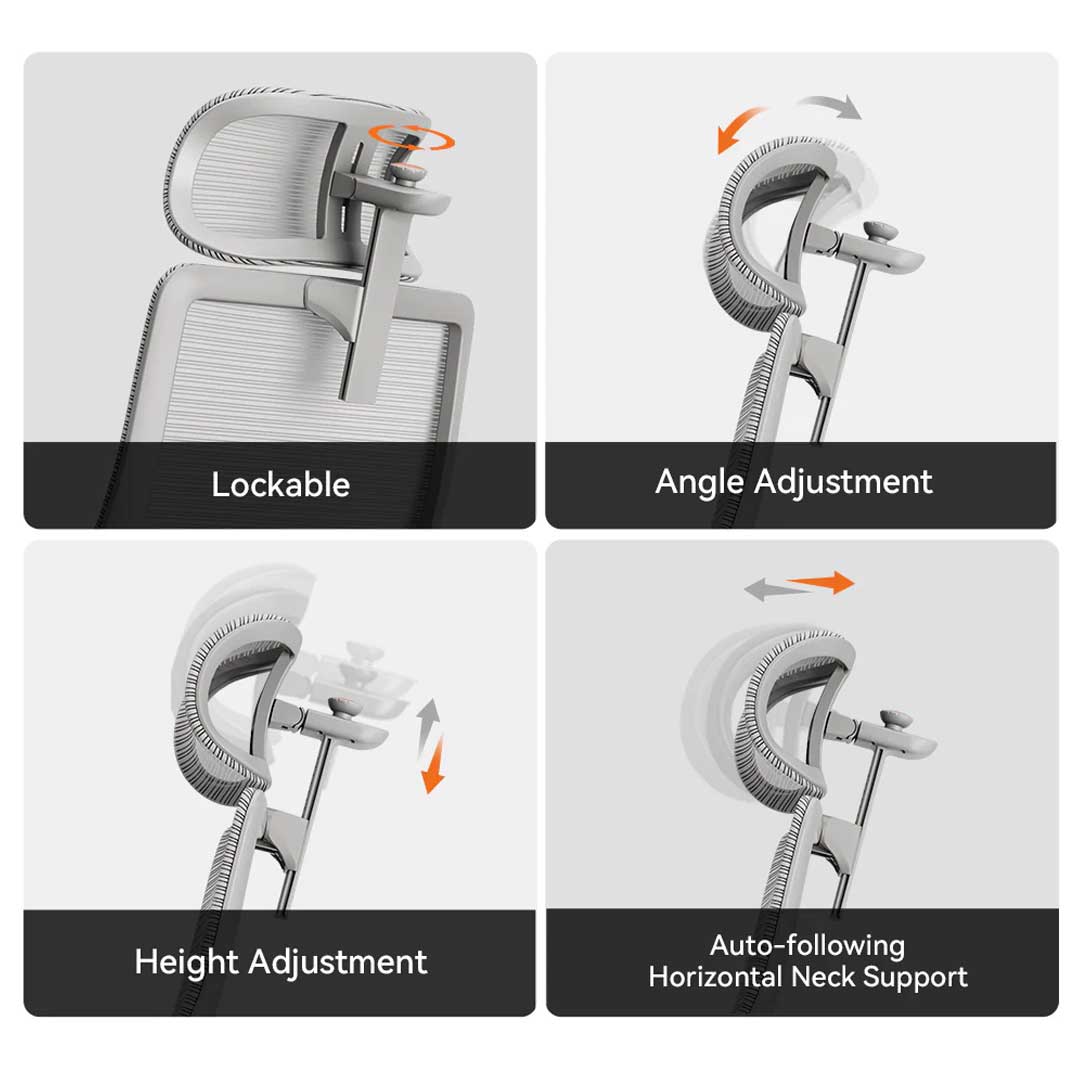 Lockable

Angle Adjustment

Height Adjustment

Auto-following
Horizontal Neck Support