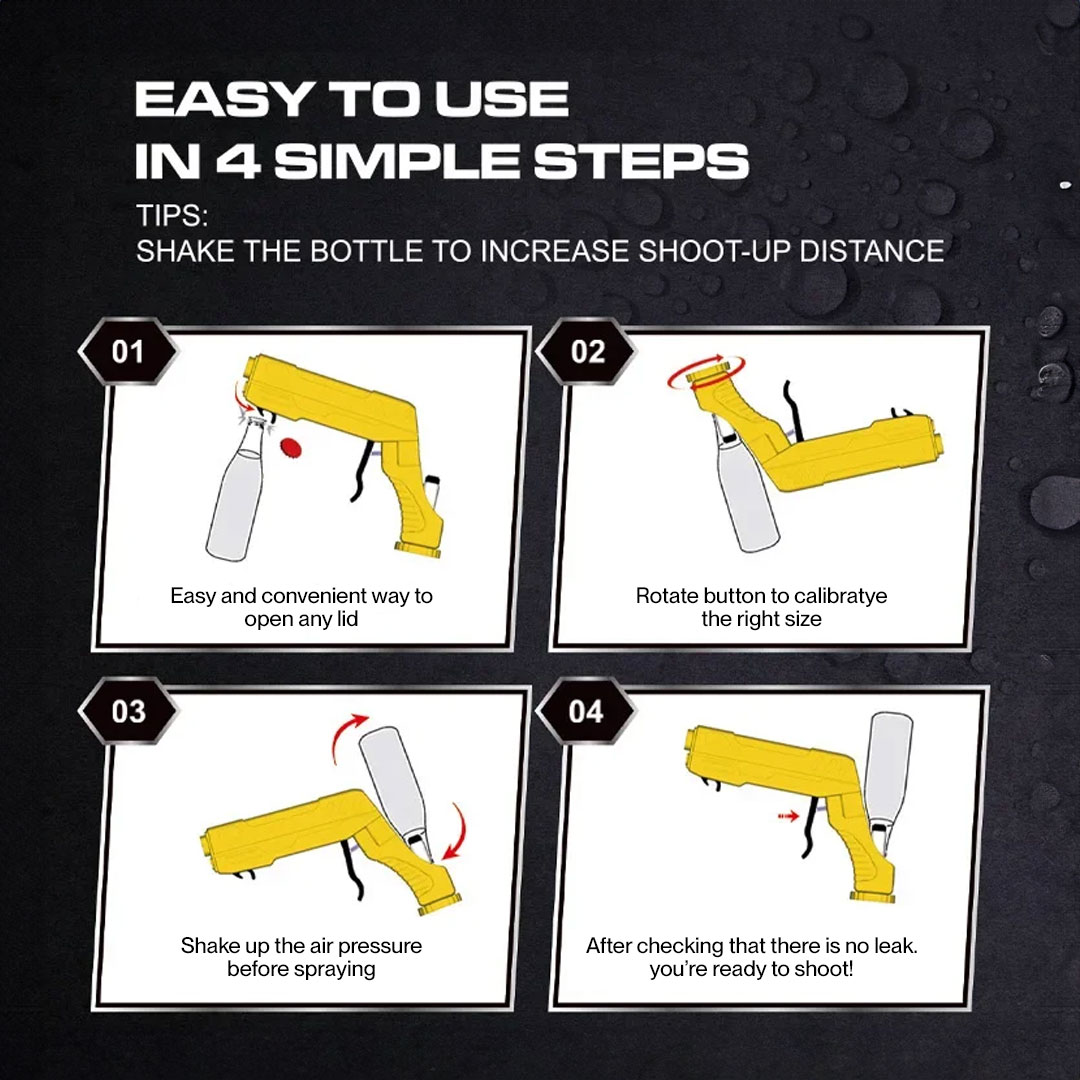 EASY TO USE
IN 4 SIMPLE STEPS

TIPS:
SHAKE THE BOTTLE TO INCREASE SHOOT-UP DISTANCE

01

Easy and convenient way to open any lid

02

Rotate button to calibratye the right size

03

Shake up the air pressure before spraying

04

After checking that there is no leak. you're ready to shoot!