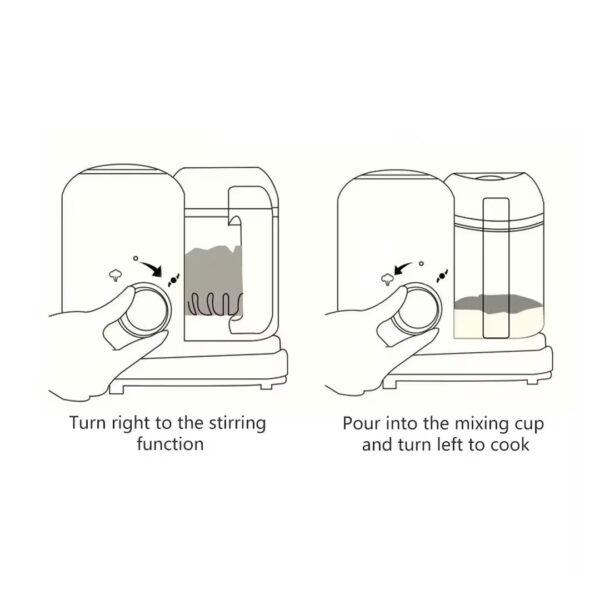 Turn right to the stirring function

Pour into the mixing cup and turn left to cook