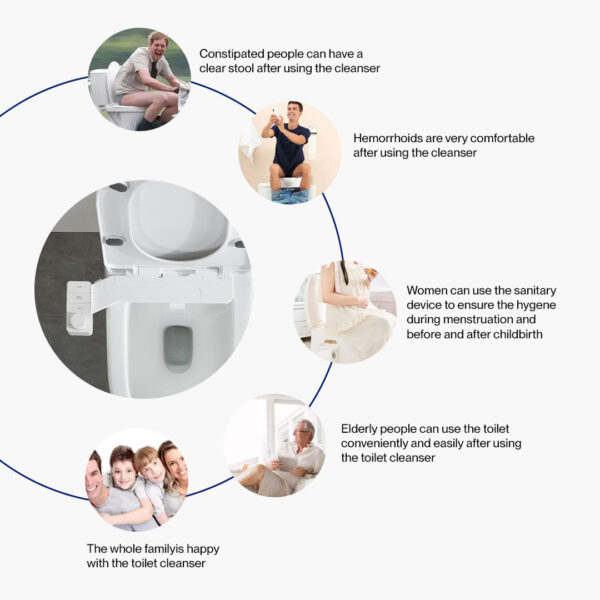 Constipated people can have a clear stool after using the cleanser

Hemorrhoids are very comfortable after using the cleanser

Women can use the sanitary device to ensure the hygene during menstruation and before and after childbirth

Elderly people can use the toilet conveniently and easily after using the toilet cleanser

The whole familyis happy with the toilet cleanser