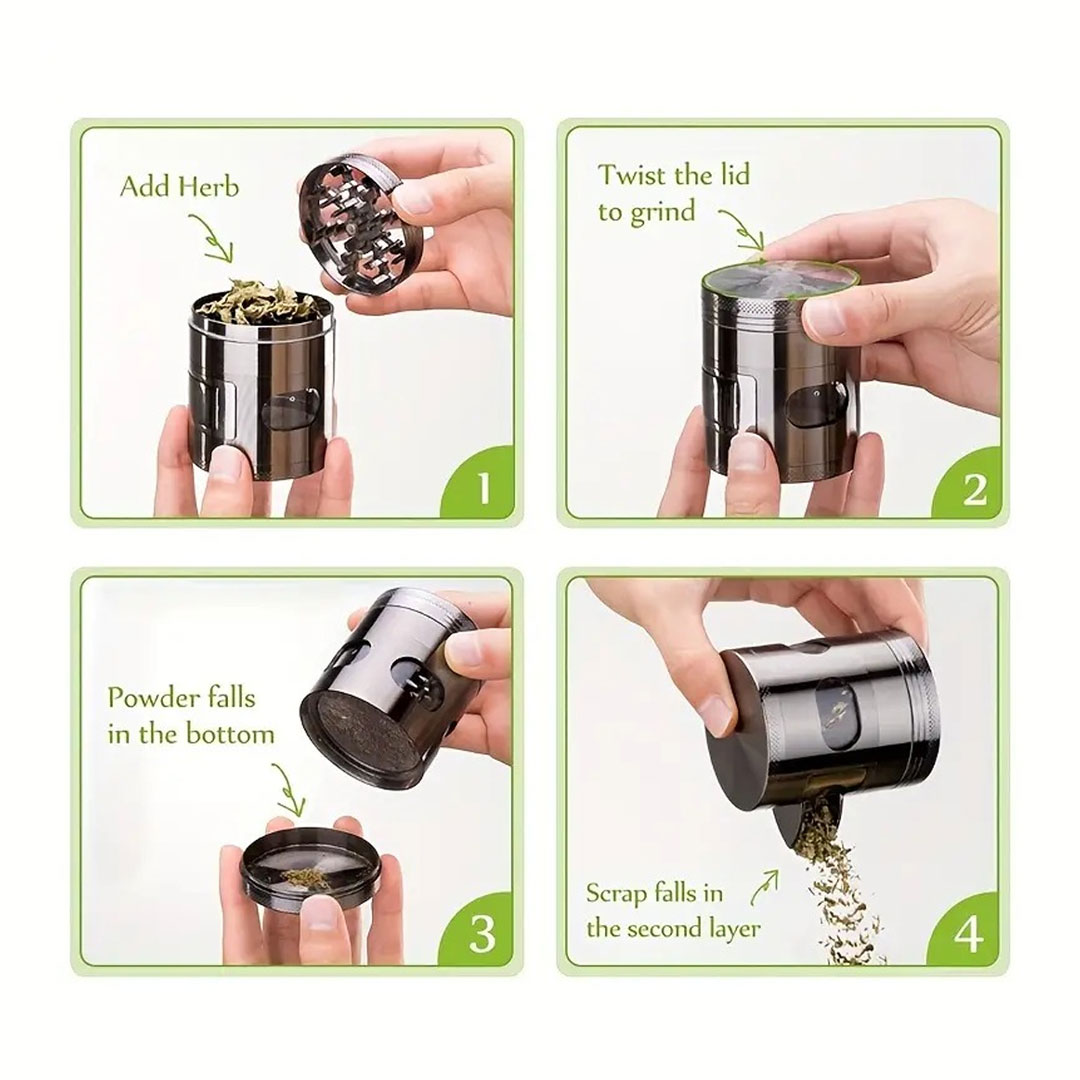 Add Herb

1

Twist the lid to grind

2

Powder falls in the bottom

3

Scrap falls in the second layer

4