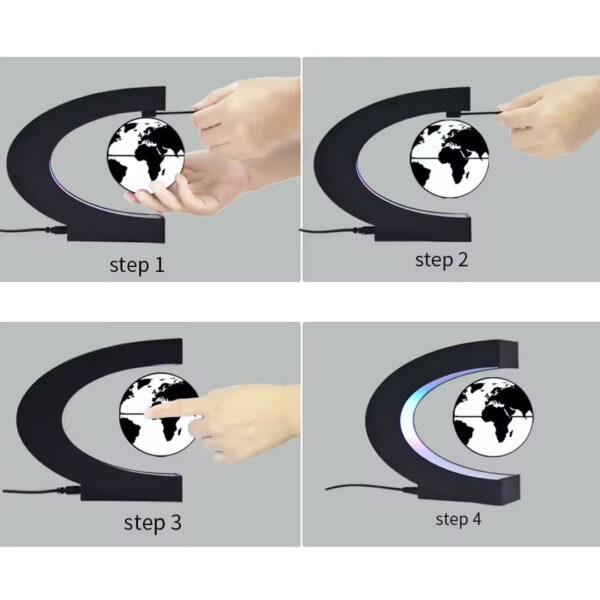 step 1

step 2

step 3

step 4