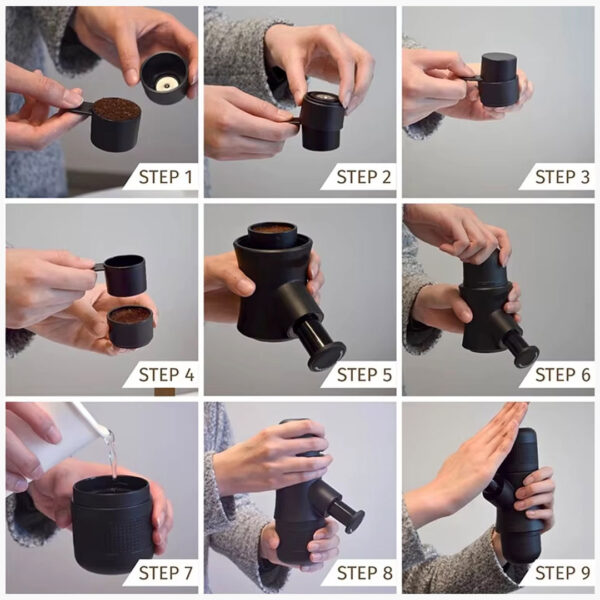 STEP 1

STEP 2

STEP 3

STEP 4

STEP 5

STEP 6

STEP 7

STEP 8

STEP 9