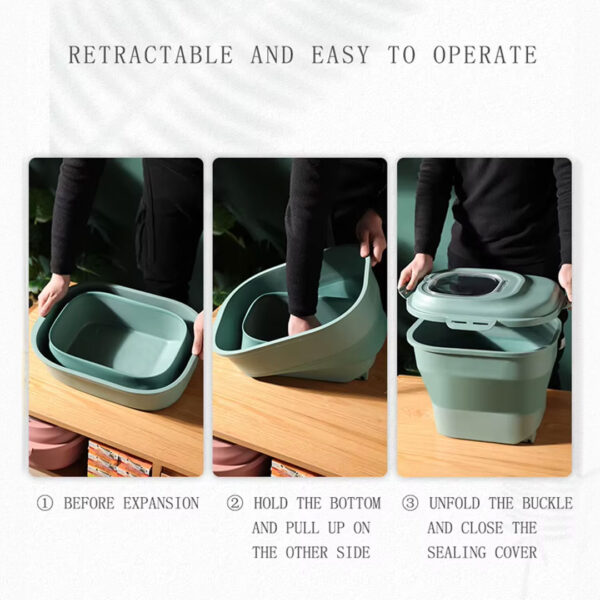 RETRACTABLE AND EASY TO OPERATE

① BEFORE EXPANSION

② HOLD THE BOTTOM AND PULL UP ON THE OTHER SIDE

③ UNFOLD THE BUCKLE AND CLOSE THE SEALING COVER