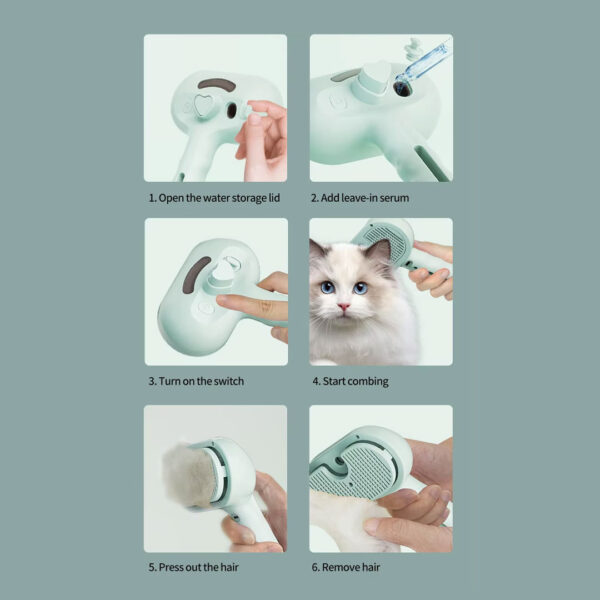 1. Open the water storage lid

2. Add leave-in serum

3. Turn on the switch

4. Start combing

5. Press out the hair

6. Remove hair