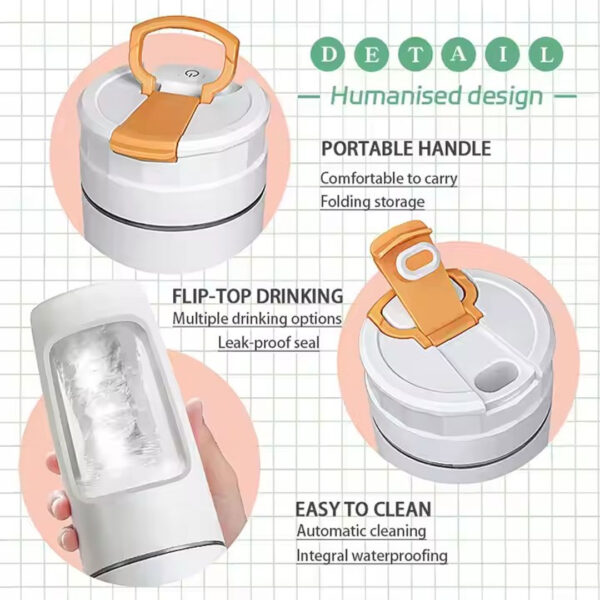 DETAIL

— Humanised design —

PORTABLE HANDLE
Comfortable to carry
Folding storage

FLIP-TOP DRINKING
Multiple drinking options
Leak-proof seal

EASY TO CLEAN
Automatic cleaning
Integral waterproofing