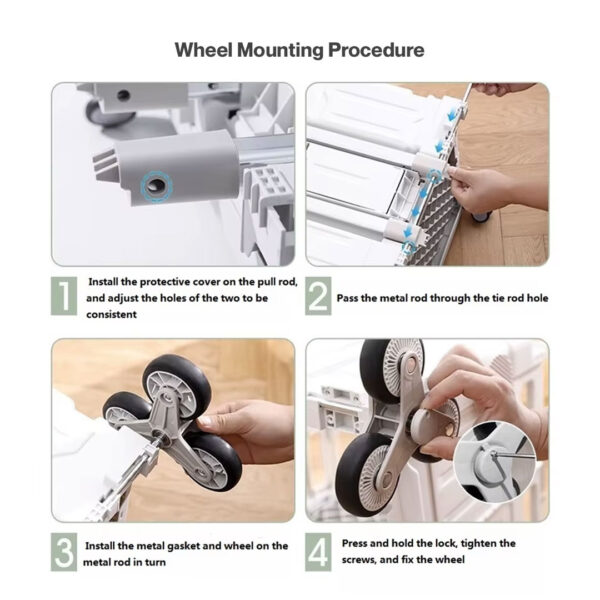 Wheel Mounting Procedure

1 Install the protective cover on the pull rod, and adjust the holes of the two to be consistent

2 Pass the metal rod through the tie rod hole

3 Install the metal gasket and wheel on the metal rod in turn

4 Press and hold the lock, tighten the screws, and fix the wheel