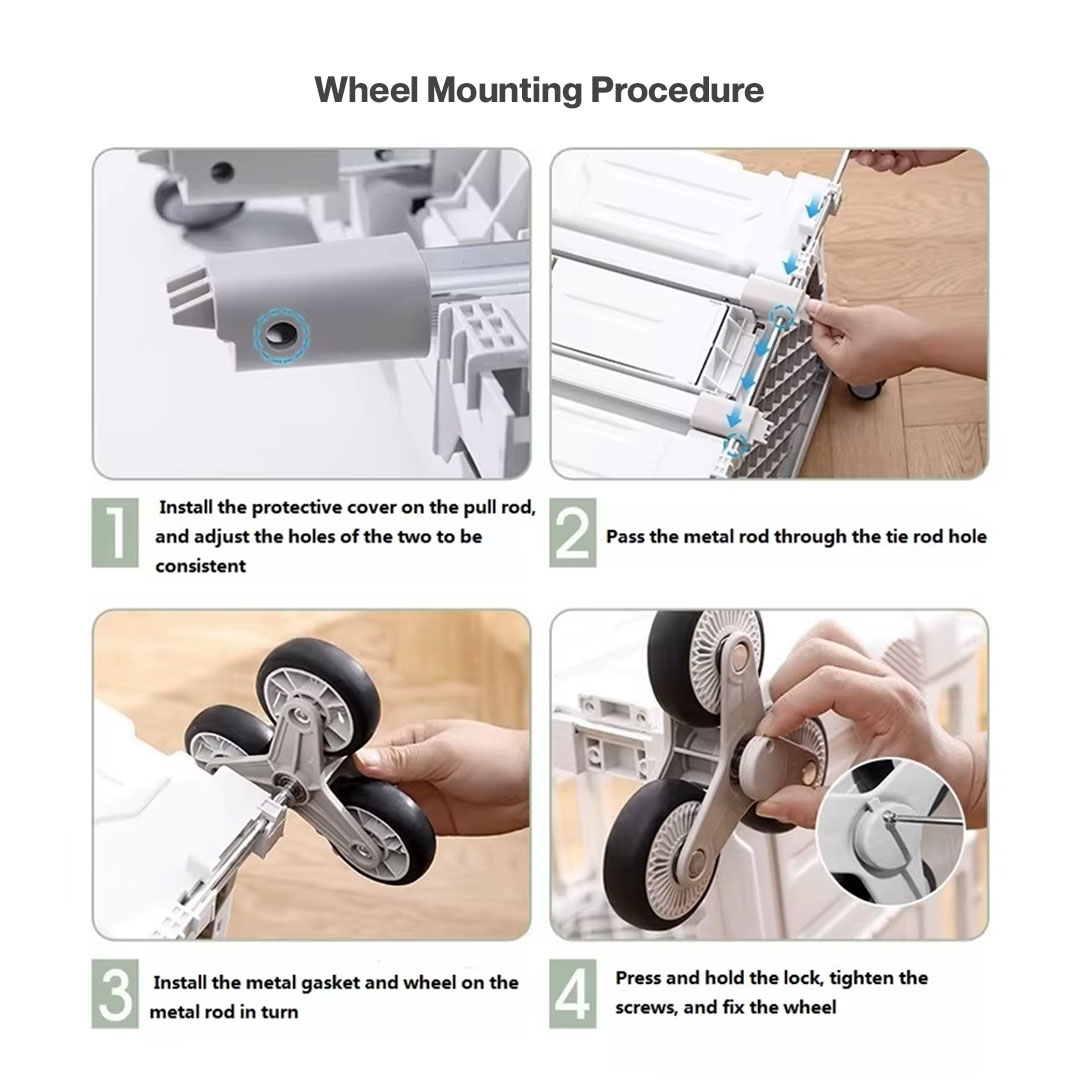 Wheel Mounting Procedure

1 Install the protective cover on the pull rod, and adjust the holes of the two to be consistent

2 Pass the metal rod through the tie rod hole

3 Install the metal gasket and wheel on the metal rod in turn

4 Press and hold the lock, tighten the screws, and fix the wheel