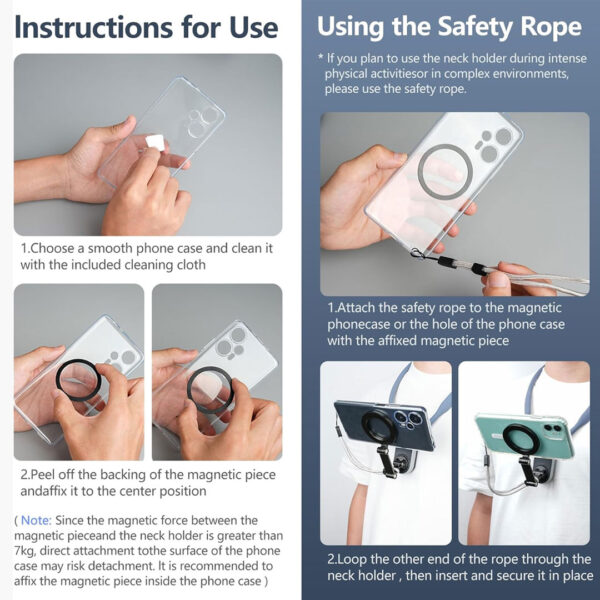 Instructions for Use

1.Choose a smooth phone case and clean it with the included cleaning cloth

2.Peel off the backing of the magnetic piece andaffix it to the center position

( Note: Since the magnetic force between the magnetic pieceand the neck holder is greater than 7kg, direct attachment tothe surface of the phone case may risk detachment. It is recommended to affix the magnetic piece inside the phone case )

Using the Safety Rope

* If you plan to use the neck holder during intense physical activitiesor in complex environments, please use the safety rope.

1.Attach the safety rope to the magnetic phonecase or the hole of the phone case with the affixed magnetic piece

2.Loop the other end of the rope through the neck holder , then insert and secure it in place