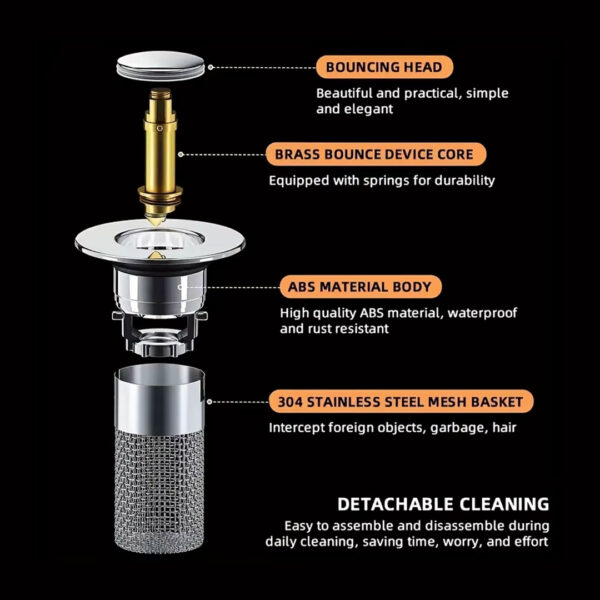 BOUNCING HEAD

Beautiful and practical, simple and elegant

BRASS BOUNCE DEVICE CORE

Equipped with springs for durability

ABS MATERIAL BODY

High quality ABS material, waterproof and rust resistant

304 STAINLESS STEEL MESH BASKET

Intercept foreign objects, garbage, hair

DETACHABLE CLEANING

Easy to assemble and disassemble during daily cleaning, saving time, worry, and effort